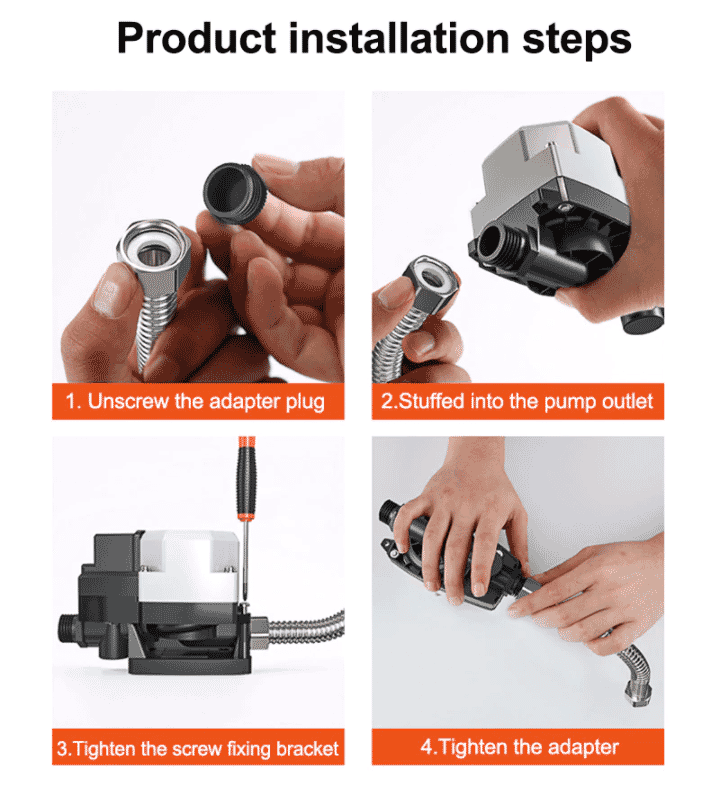 Product installation steps

1. Unscrew the adapter plug

2.Stuffed into the pump outlet

3.Tighten the screw fixing bracket

4.Tighten the adapter